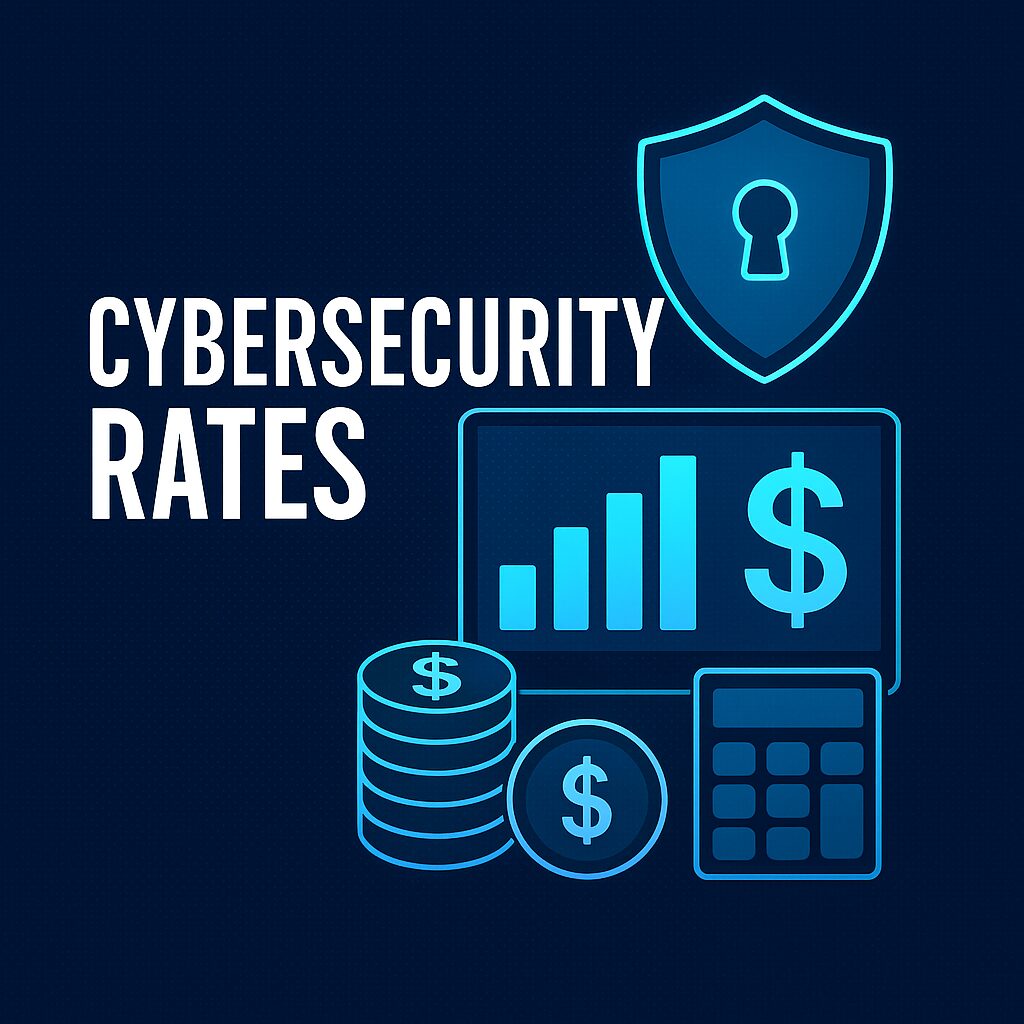 CYBERSECURITY RATES

$

$

$